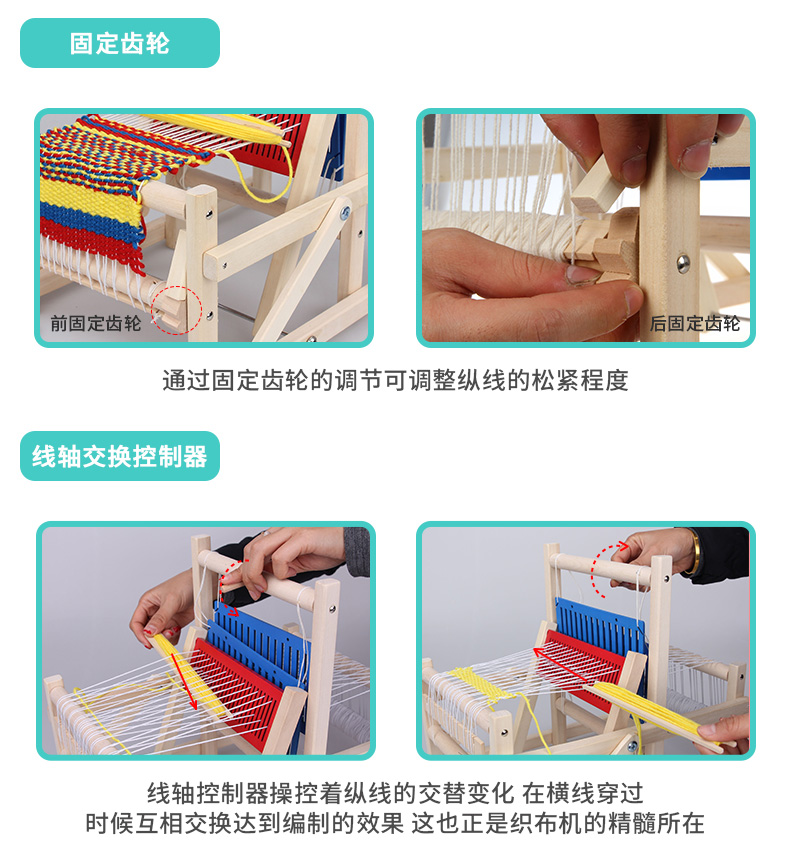 固定齿轮

前固定齿轮

后固定齿轮

通过固定齿轮的调节可调整纵线的松紧程度

线轴交换控制器

线轴控制器操控着纵线的交替变化 在横线穿过时候互相交换达到编制的效果 这也正是织布机的精髓所在